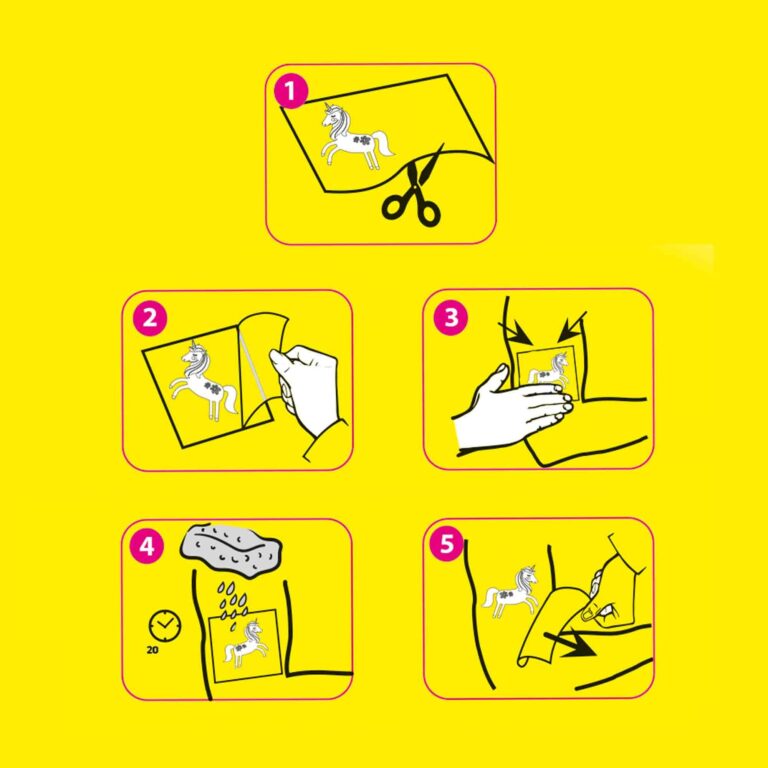 1

2

3

4

20

5