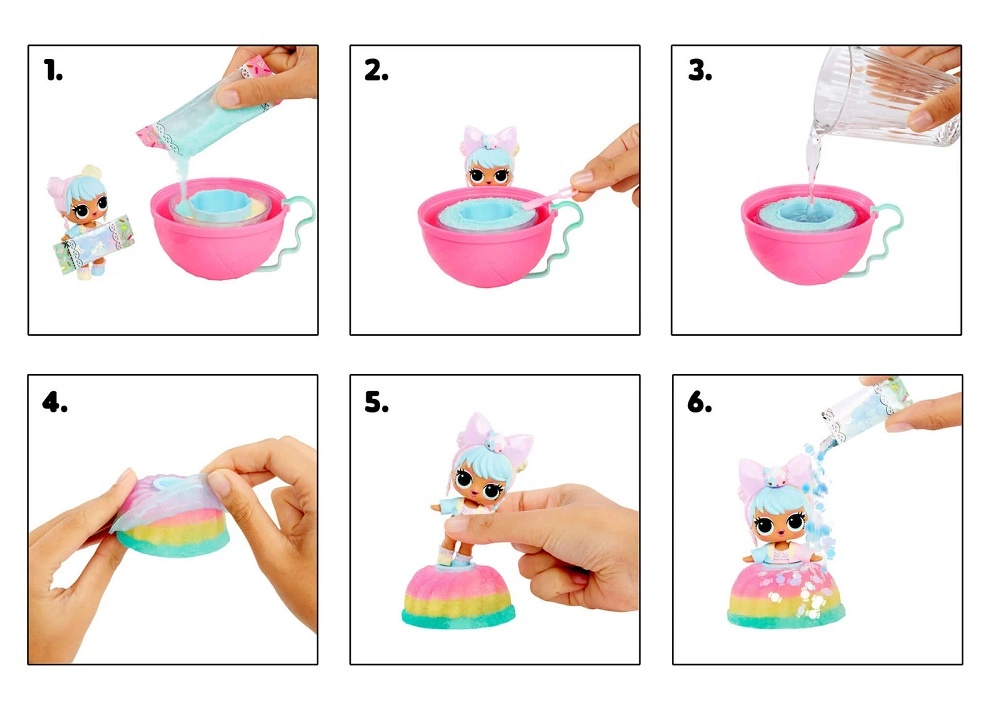 1.

2.

3.

4.

5.

6.